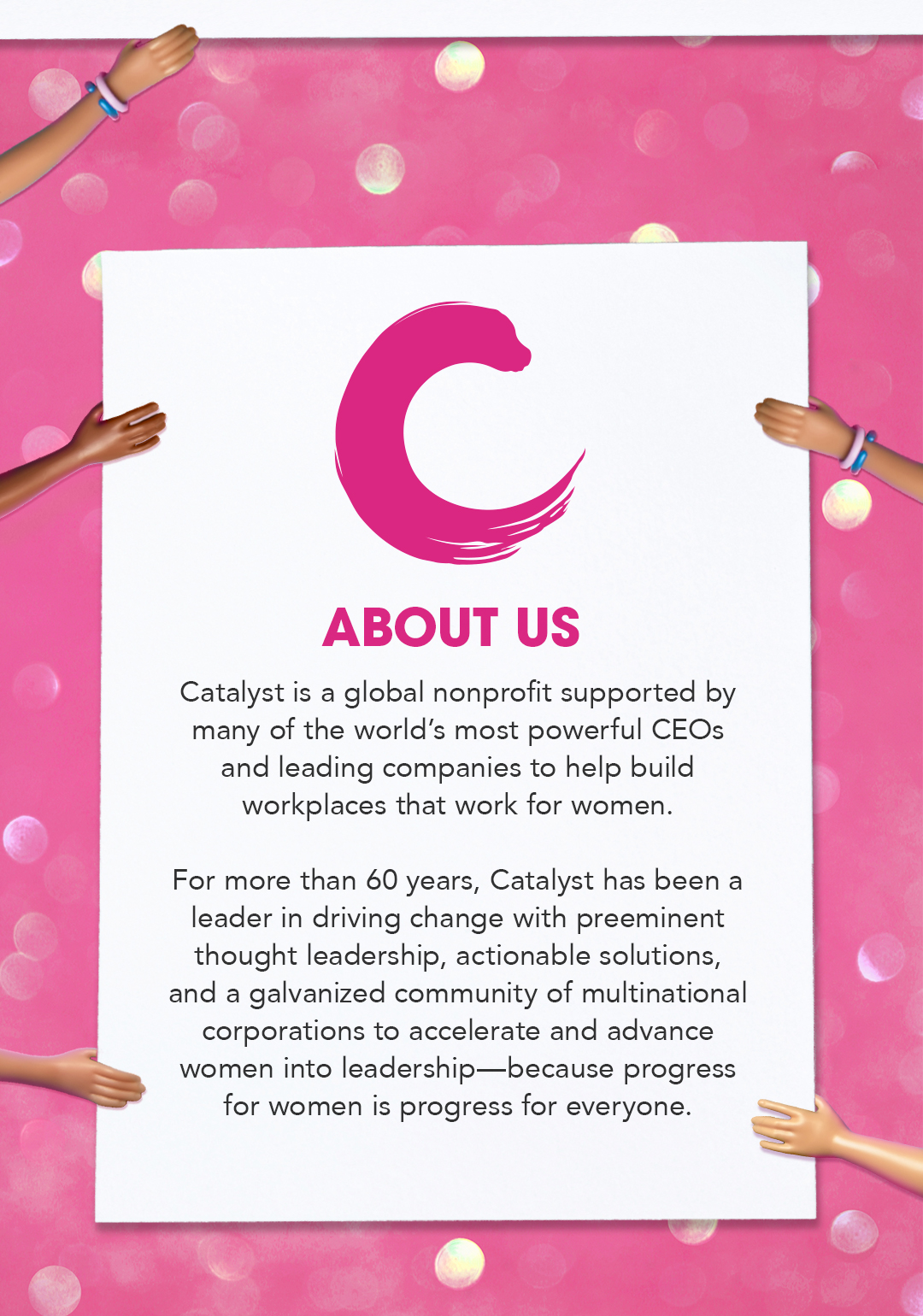 ABOUT US

Catalyst is a global nonprofit supported by many of the world's most powerful CEOs and leading companies to help build workplaces that work for women.

For more than 60 years, Catalyst has been a leader in driving change with preeminent thought leadership, actionable solutions, and a galvanized community of multinational corporations to accelerate and advance women into leadership—because progress for women is progress for everyone.