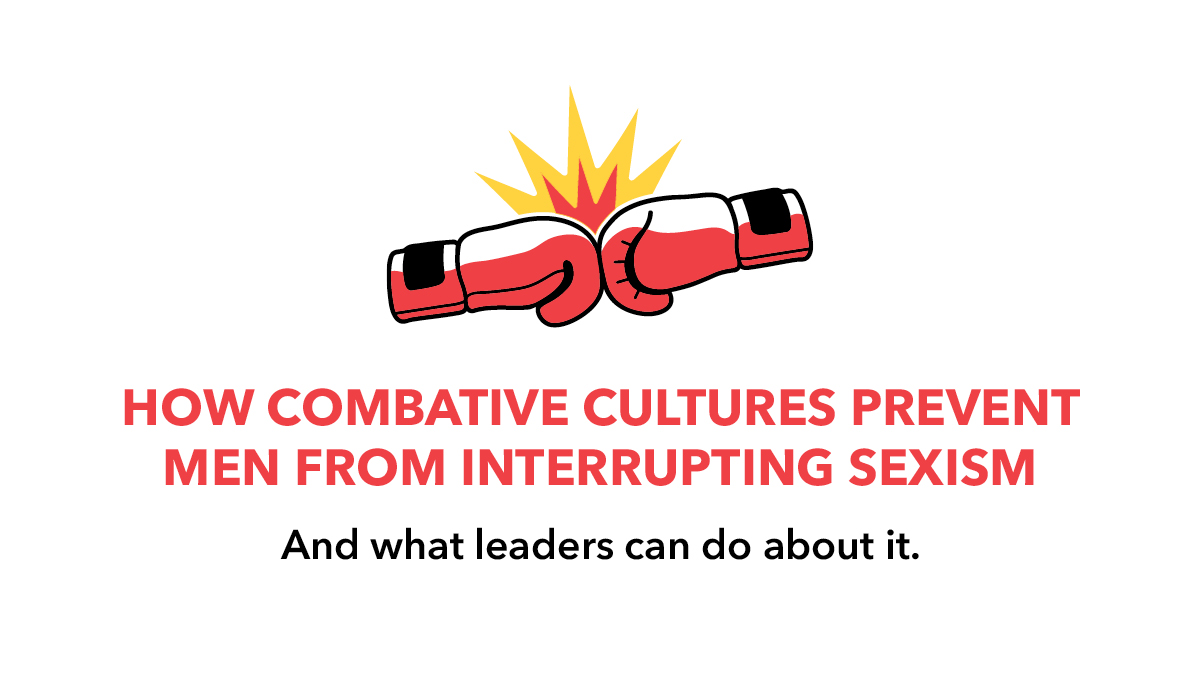 HOW COMBATIVE CULTURES PREVENT MEN FROM INTERRUPTING SEXISM

And what leaders can do about it.