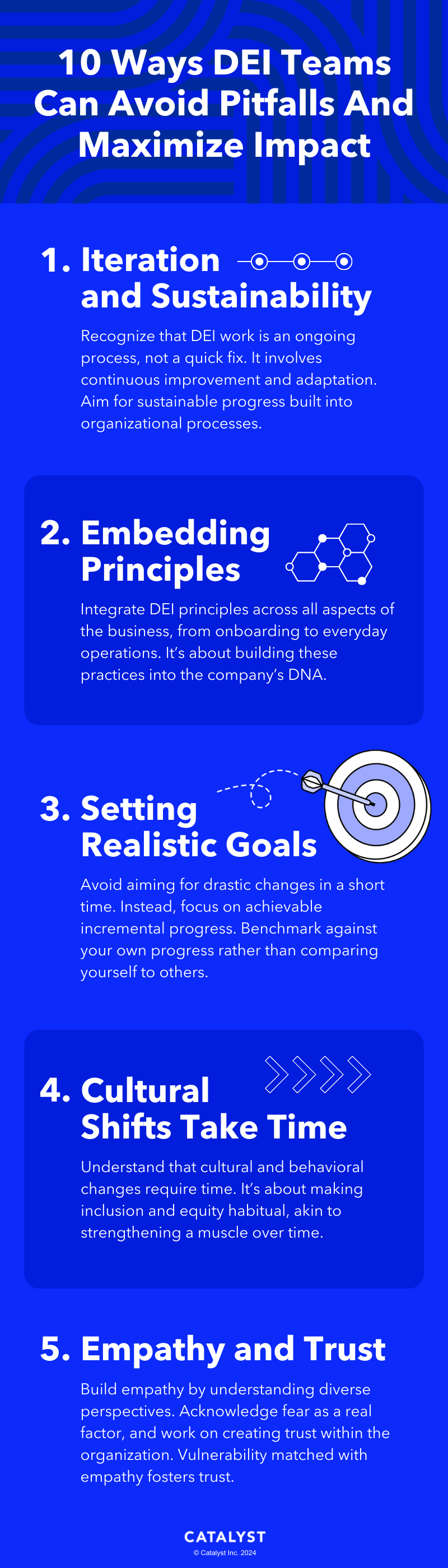 10 Ways DEI Teams Can Avoid Pitfalls And Maximize Impact

1. Iteration and Sustainability

Recognize that DEI work is an ongoing process, not a quick fix. It involves continuous improvement and adaptation. Aim for sustainable progress built into organizational processes.

2. Embedding Principles

Integrate DEI principles across all aspects of the business, from onboarding to everyday operations. It's about building these practices into the company's DNA.

3. Setting Realistic Goals

Avoid aiming for drastic changes in a short time. Instead, focus on achievable incremental progress. Benchmark against your own progress rather than comparing yourself to others.

4. Cultural Shifts Take Time

Understand that cultural and behavioral changes require time. It's about making inclusion and equity habitual, akin to strengthening a muscle over time.

5. Empathy and Trust

Build empathy by understanding diverse perspectives. Acknowledge fear as a real factor, and work on creating trust within the organization. Vulnerability matched with empathy fosters trust.

CATALYST
© Catalyst Inc. 2024