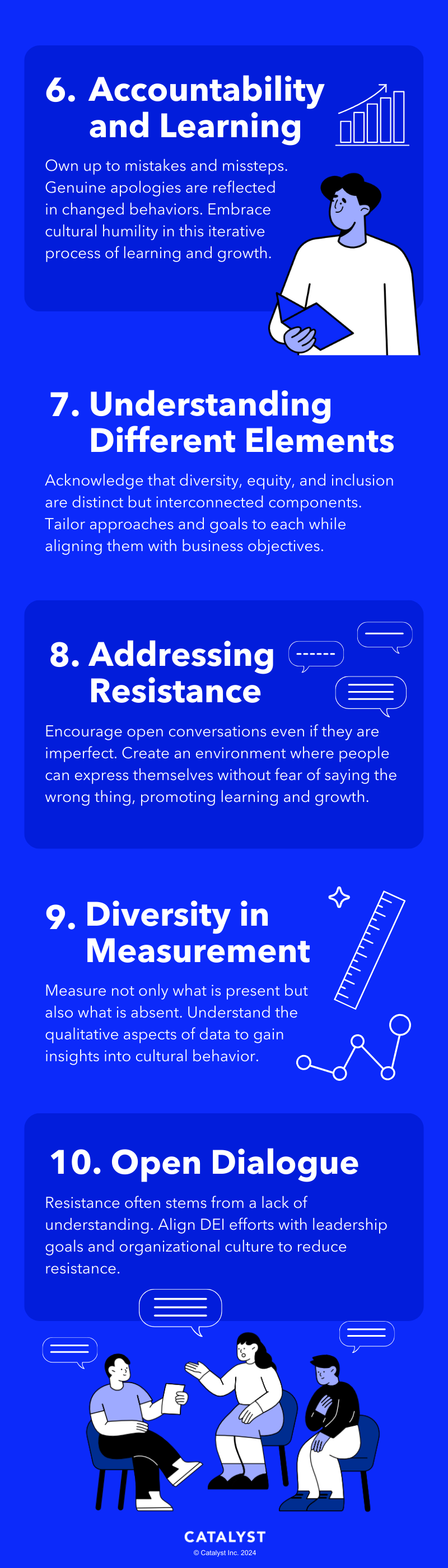 6. Accountability and Learning

Own up to mistakes and missteps. Genuine apologies are reflected in changed behaviors. Embrace cultural humility in this iterative process of learning and growth.

7. Understanding Different Elements

Acknowledge that diversity, equity, and inclusion are distinct but interconnected components. Tailor approaches and goals to each while aligning them with business objectives.

8. Addressing Resistance

Encourage open conversations even if they are imperfect. Create an environment where people can express themselves without fear of saying the wrong thing, promoting learning and growth.

9. Diversity in Measurement

Measure not only what is present but also what is absent. Understand the qualitative aspects of data to gain insights into cultural behavior.

10. Open Dialogue

Resistance often stems from a lack of understanding. Align DEI efforts with leadership goals and organizational culture to reduce resistance.

CATALYST
© Catalyst Inc. 2024