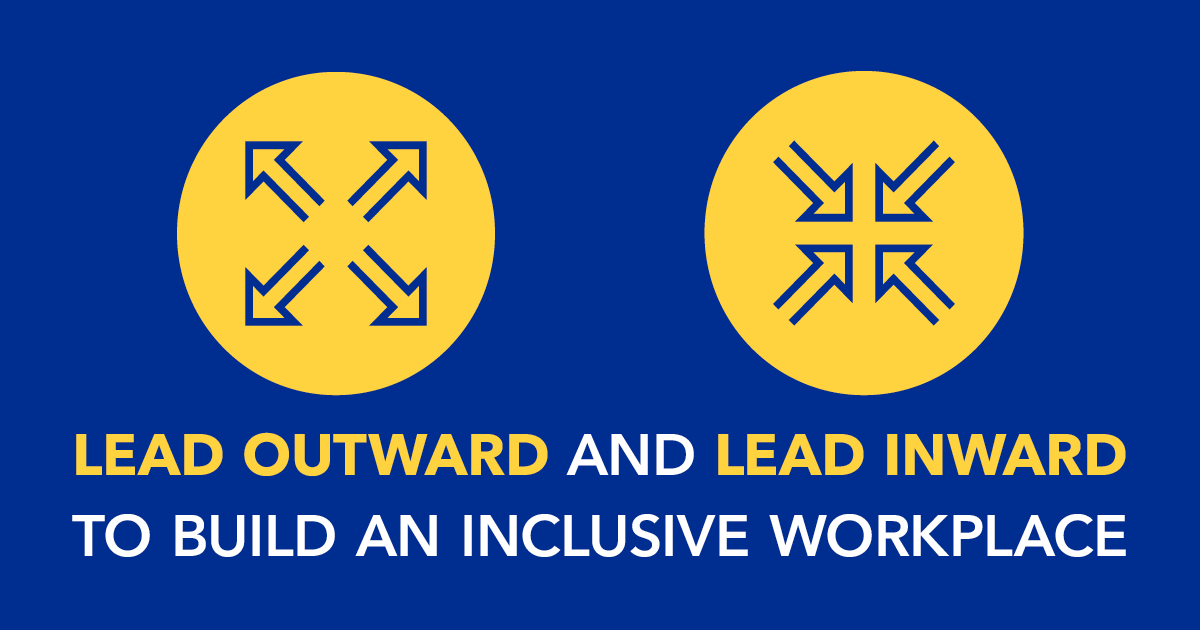 LEAD OUTWARD AND LEAD INWARD TO BUILD AN INCLUSIVE WORKPLACE